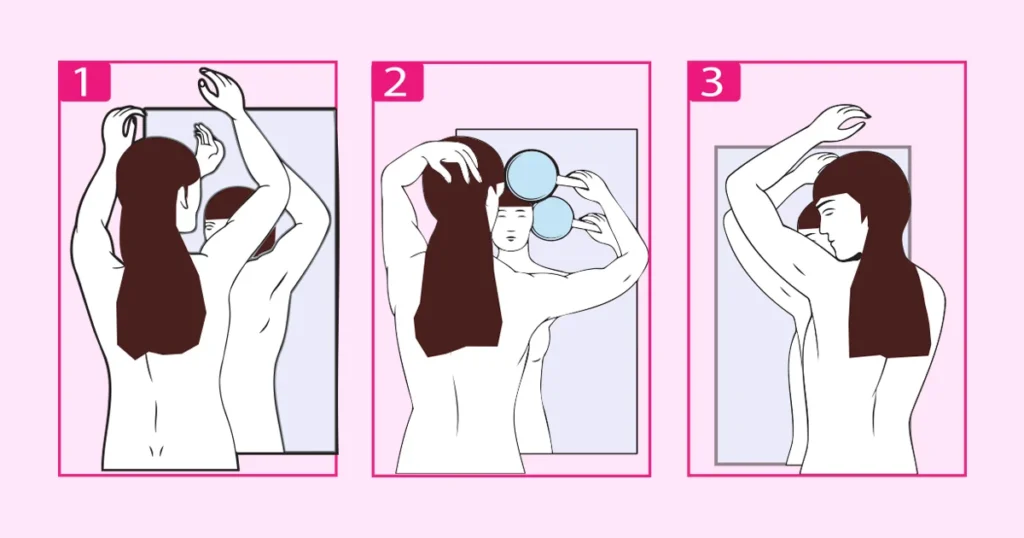 1

2

3